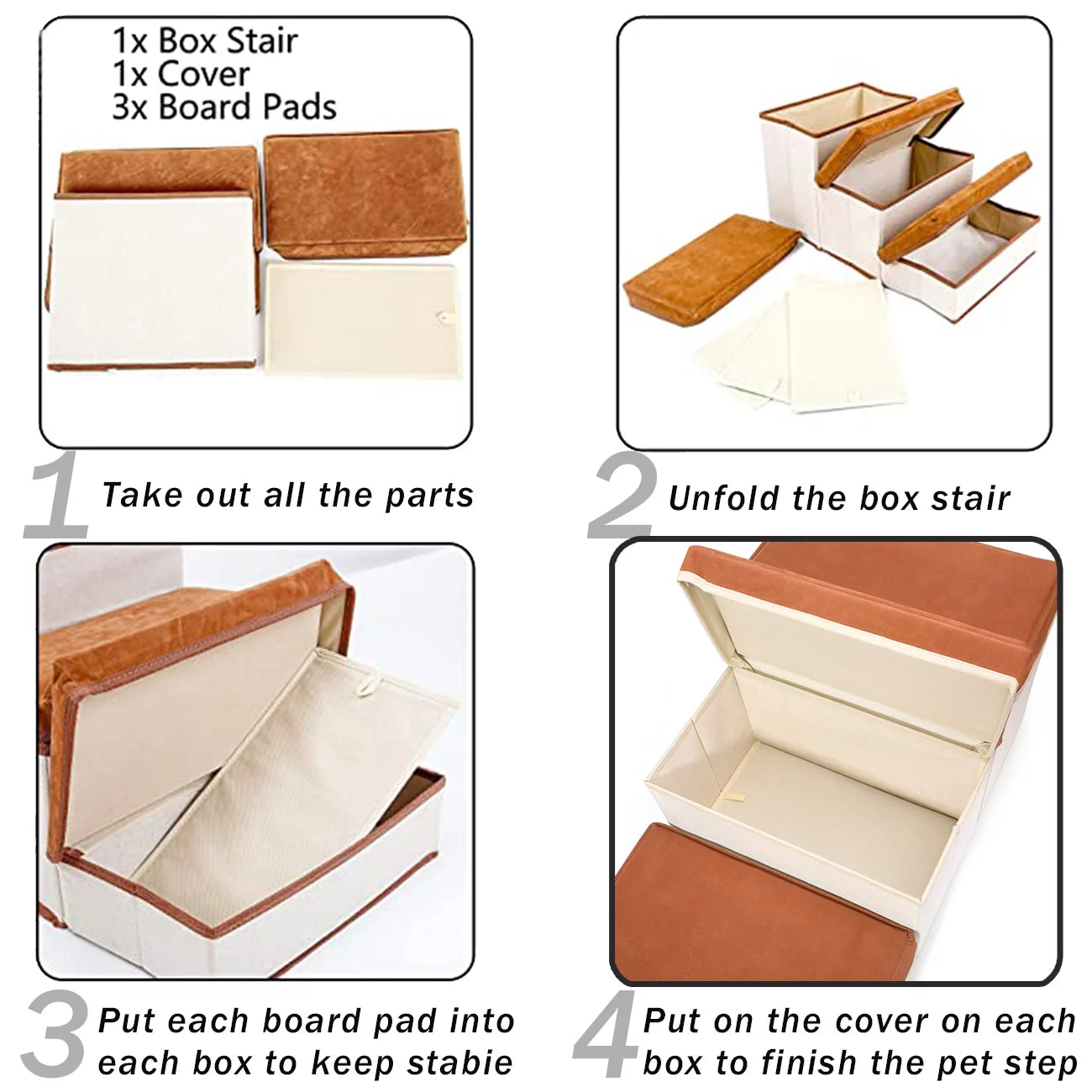 1x Box Stair
1x Cover
3x Board Pads

1 Take out all the parts

2 Unfold the box stair

3 Put each board pad into each box to keep stabie

4 Put on the cover on each box to finish the pet step