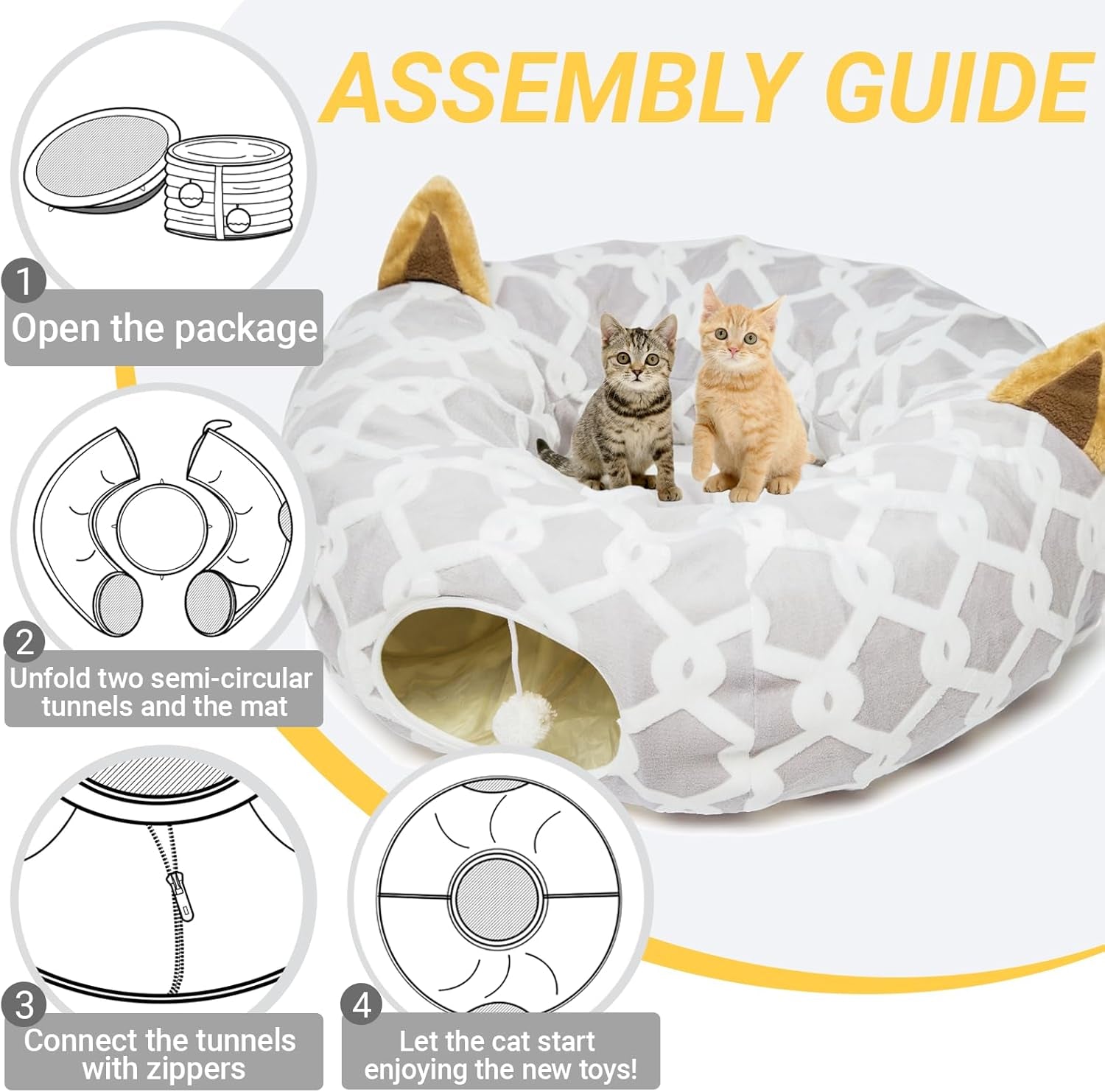 ASSEMBLY GUIDE

1
Open the package

2
Unfold two semi-circular tunnels and the mat

3
Connect the tunnels with zippers

4
Let the cat start enjoying the new toys!